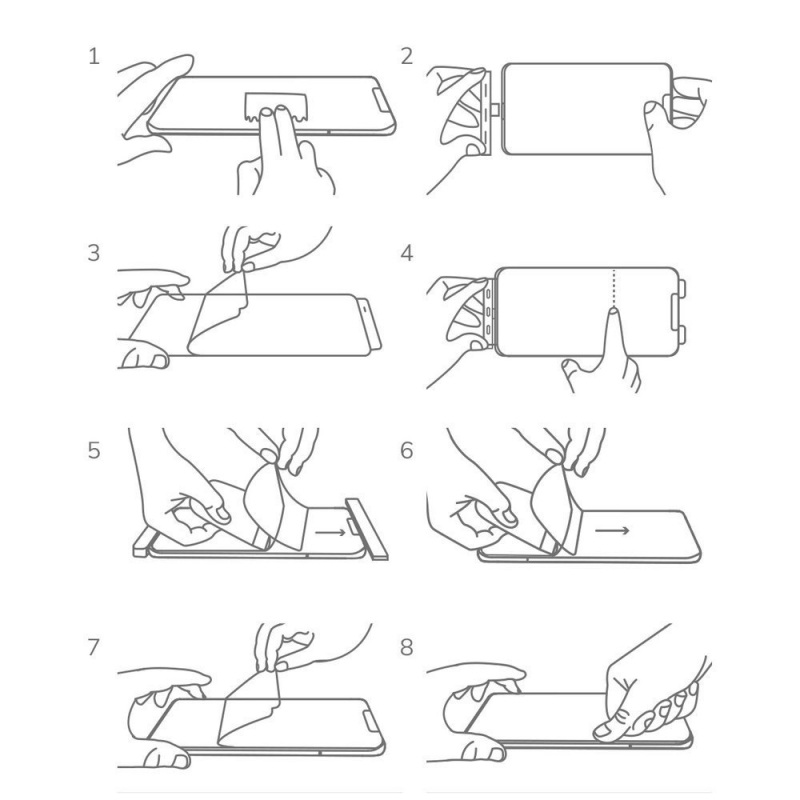 1

2

3

4

5

6

7

8