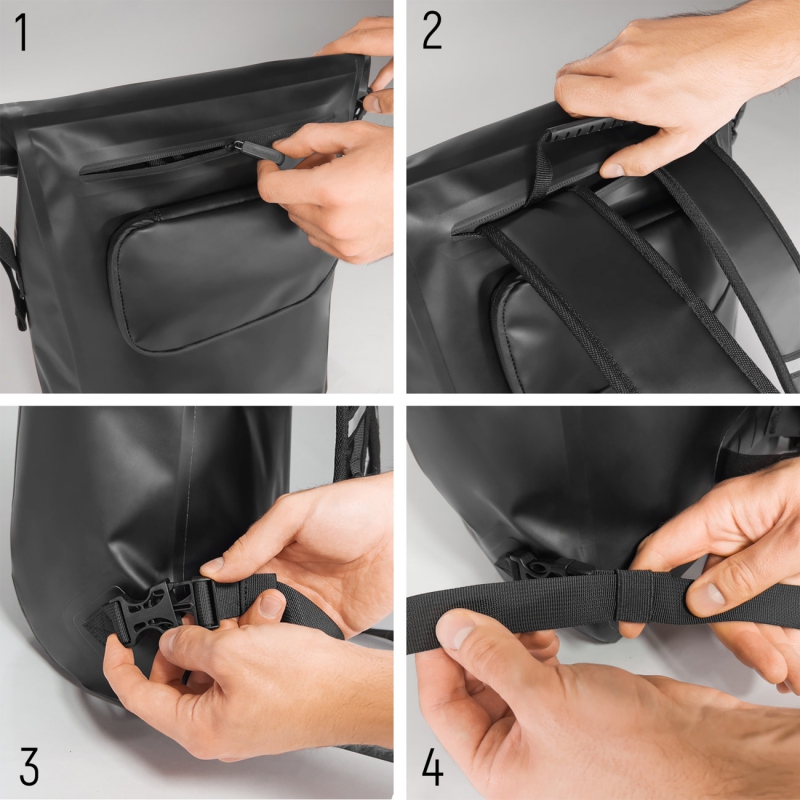 1

2

3

4