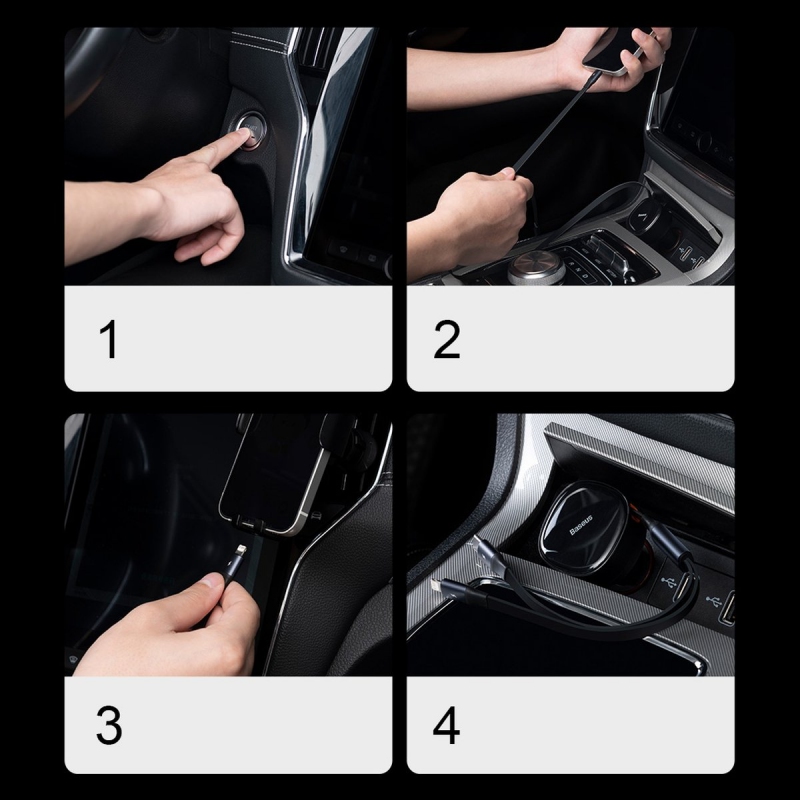 1

2

3

Baseus

4