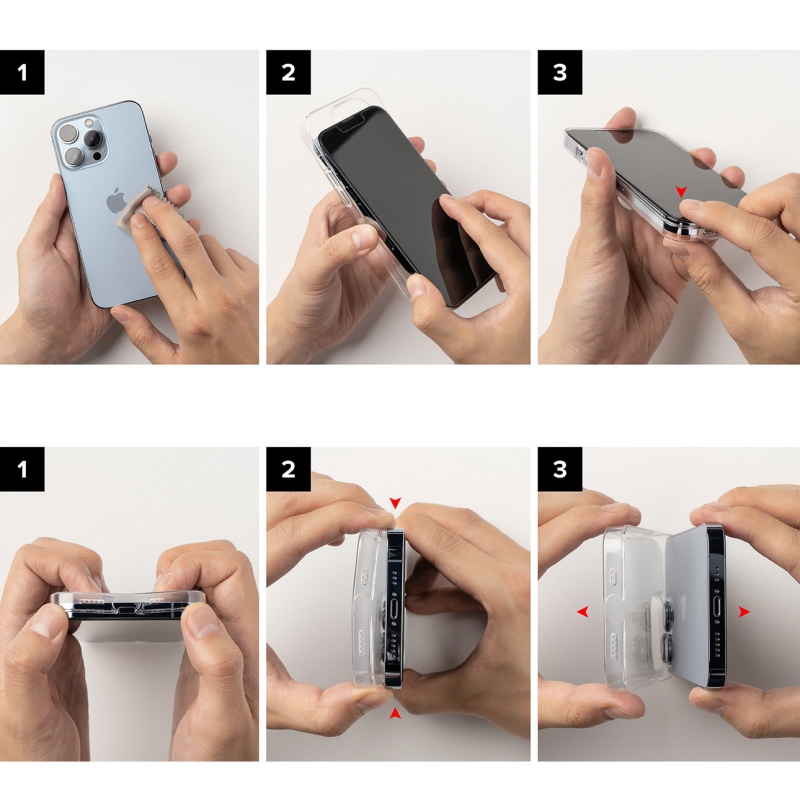 1

2

3

1

2

3