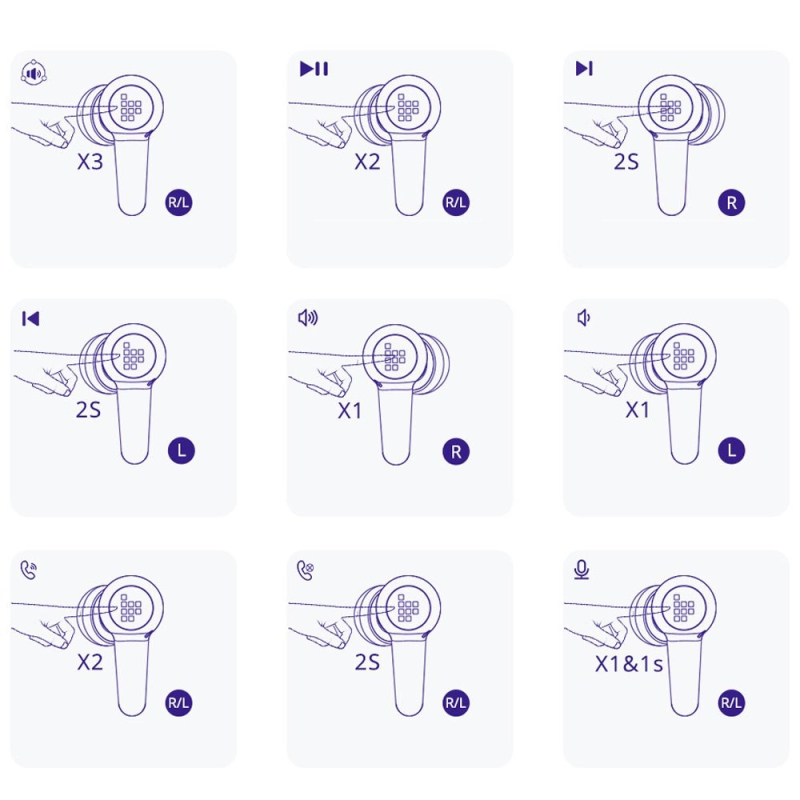 X3
R/L

X2
R/L

2S
R

2S
L

X1
R

X1
L

X2
R/L

2S
R/L

X1&1s
R/L